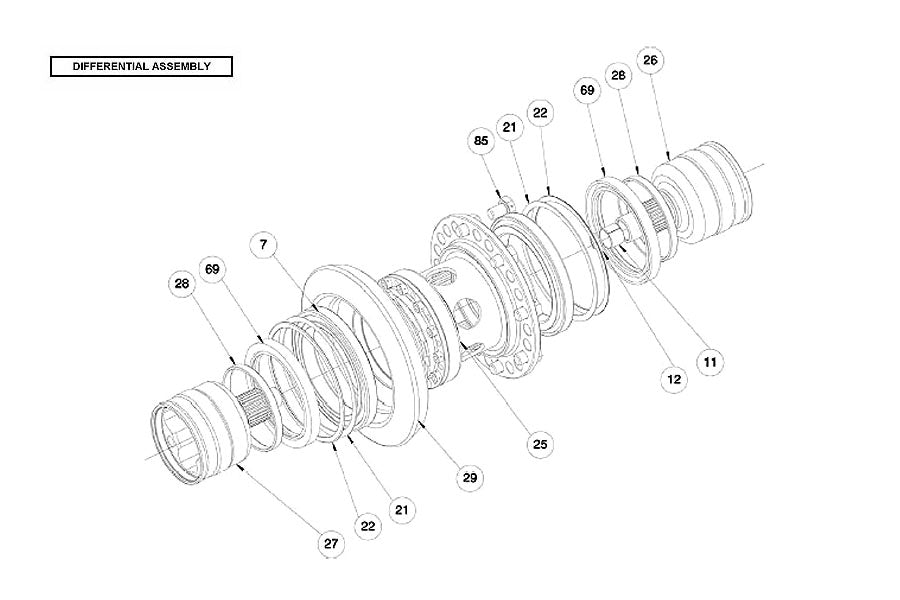 DIFFERENTIAL ASSEMBLY

26
28
69
22
21
85
7
69
28
11
12
25
29
21
22
27