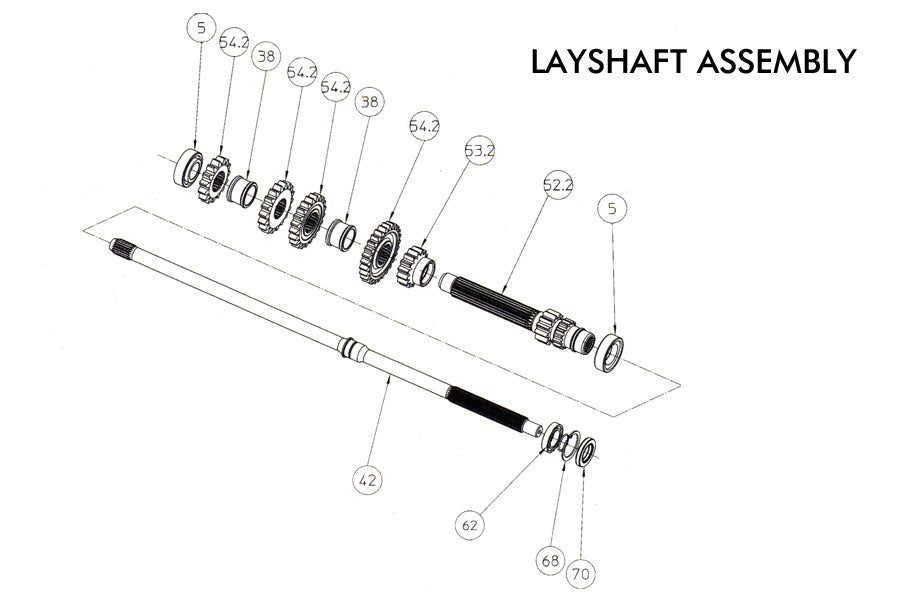 LAYSHAFT ASSEMBLY

5

54.2

38

54.2

54.2

38

54.2

53.2

52.2

5

42

62

68

70